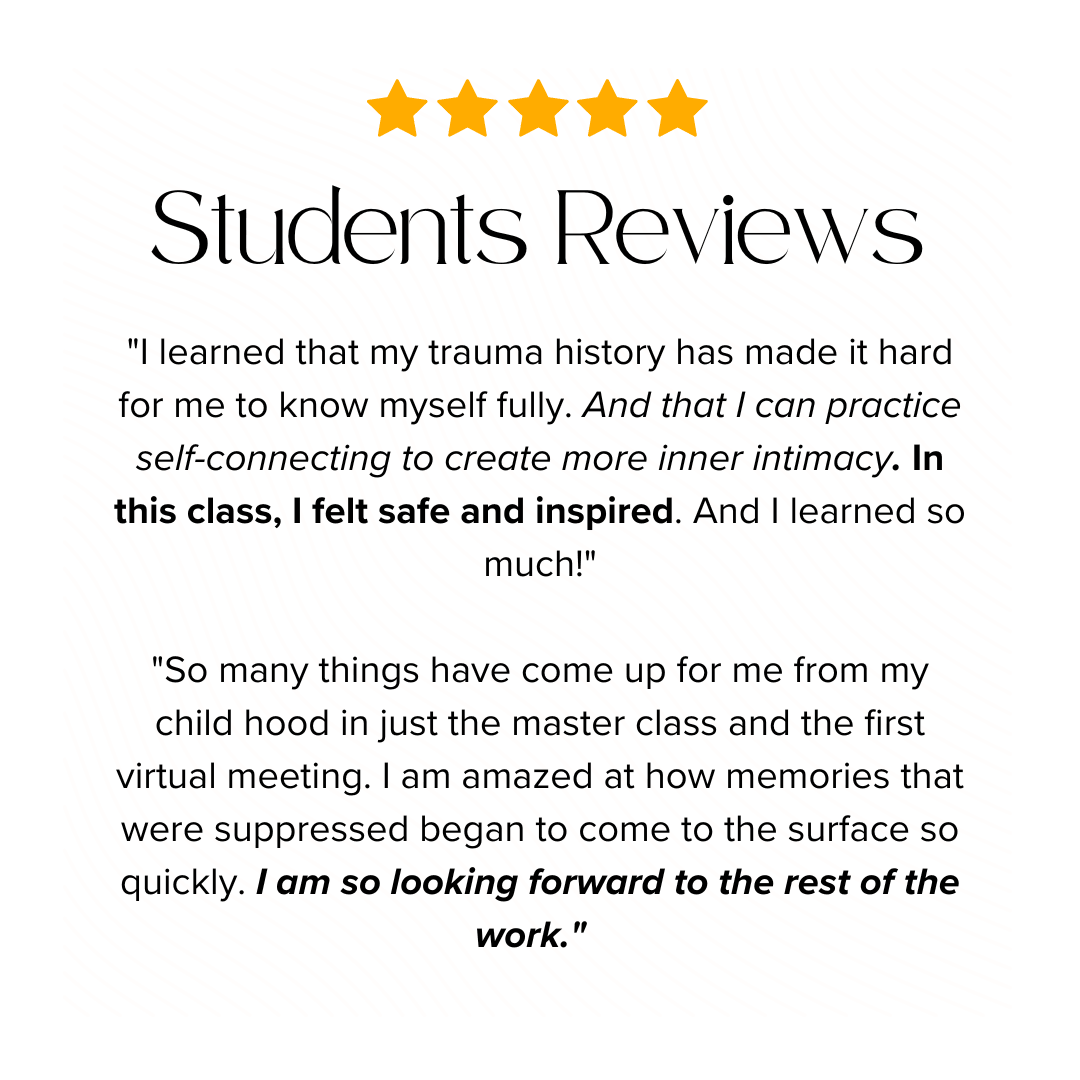 Students Reviews

"I learned that my trauma history has made it hard for me to know myself fully. And that I can practice self-connecting to create more inner intimacy. In this class, I felt safe and inspired. And I learned so much!"

"So many things have come up for me from my child hood in just the master class and the first virtual meeting. I am amazed at how memories that were suppressed began to come to the surface so quickly. I am so looking forward to the rest of the work."